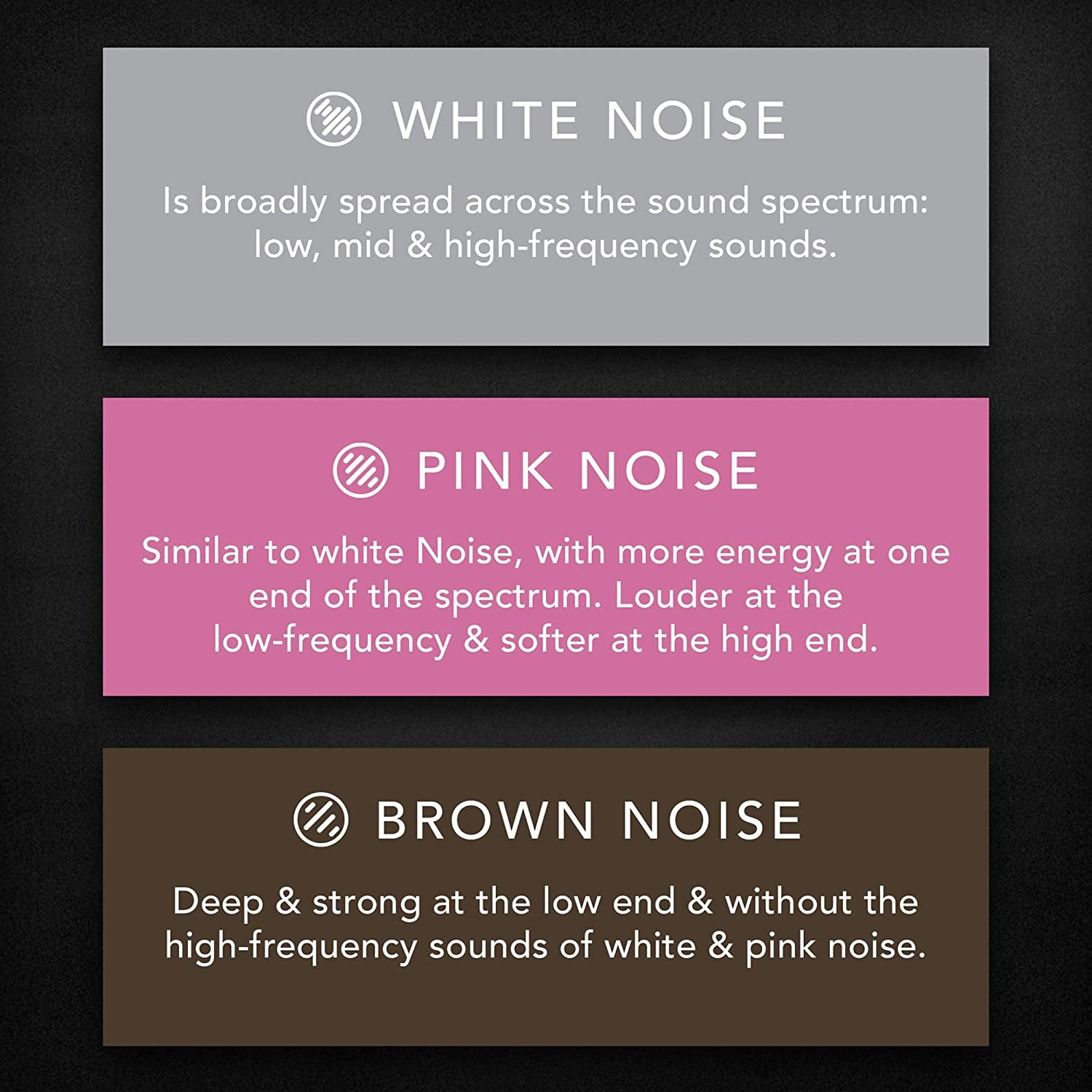 WHITE NOISE

Is broadly spread across the sound spectrum: low, mid & high-frequency sounds.

PINK NOISE

Similar to white Noise, with more energy at one end of the spectrum. Louder at the low-frequency & softer at the high end.

BROWN NOISE

Deep & strong at the low end & without the high-frequency sounds of white & pink noise.