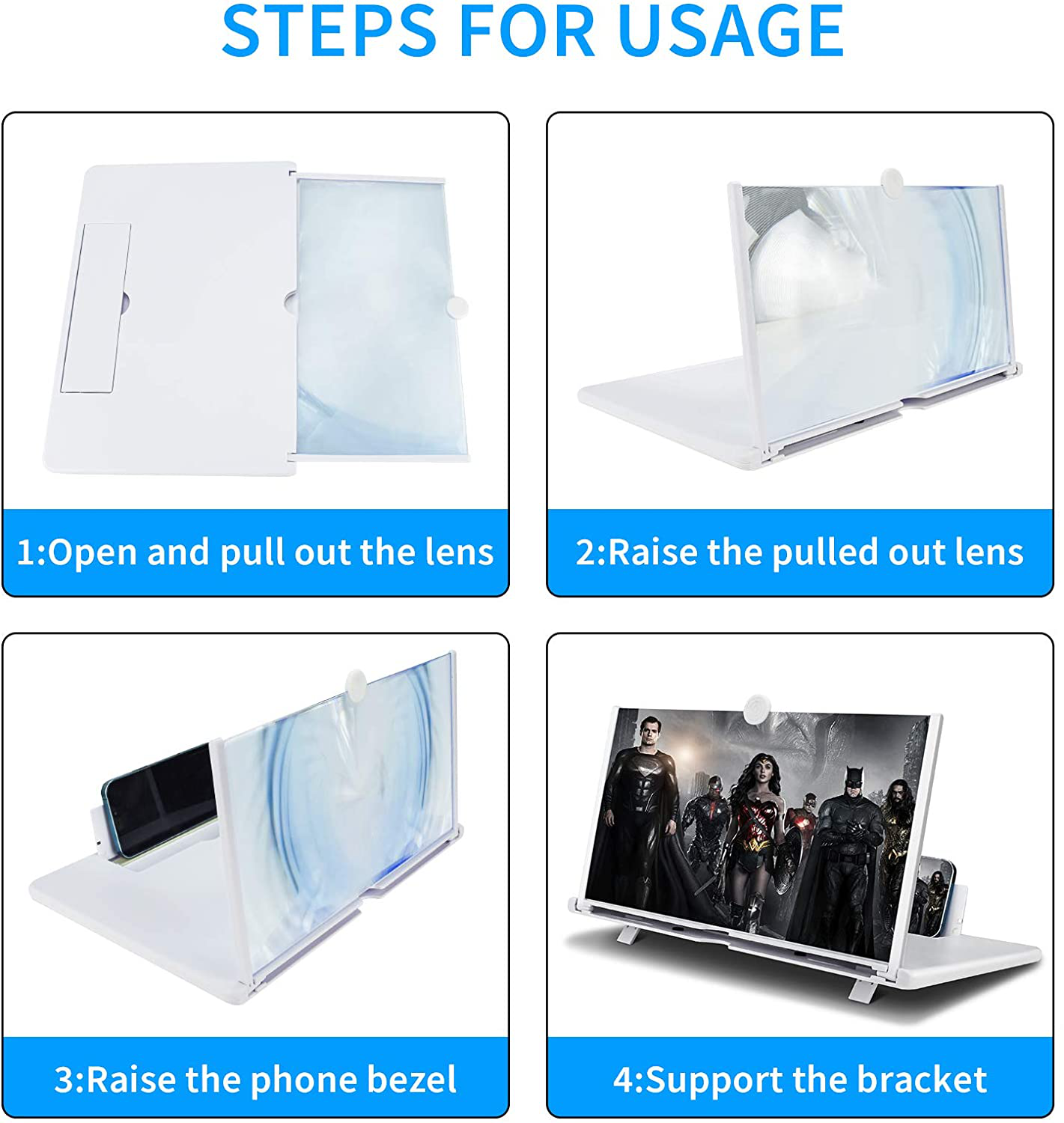 STEPS FOR USAGE

1:Open and pull out the lens

2:Raise the pulled out lens

3:Raise the phone bezel

4:Support the bracket