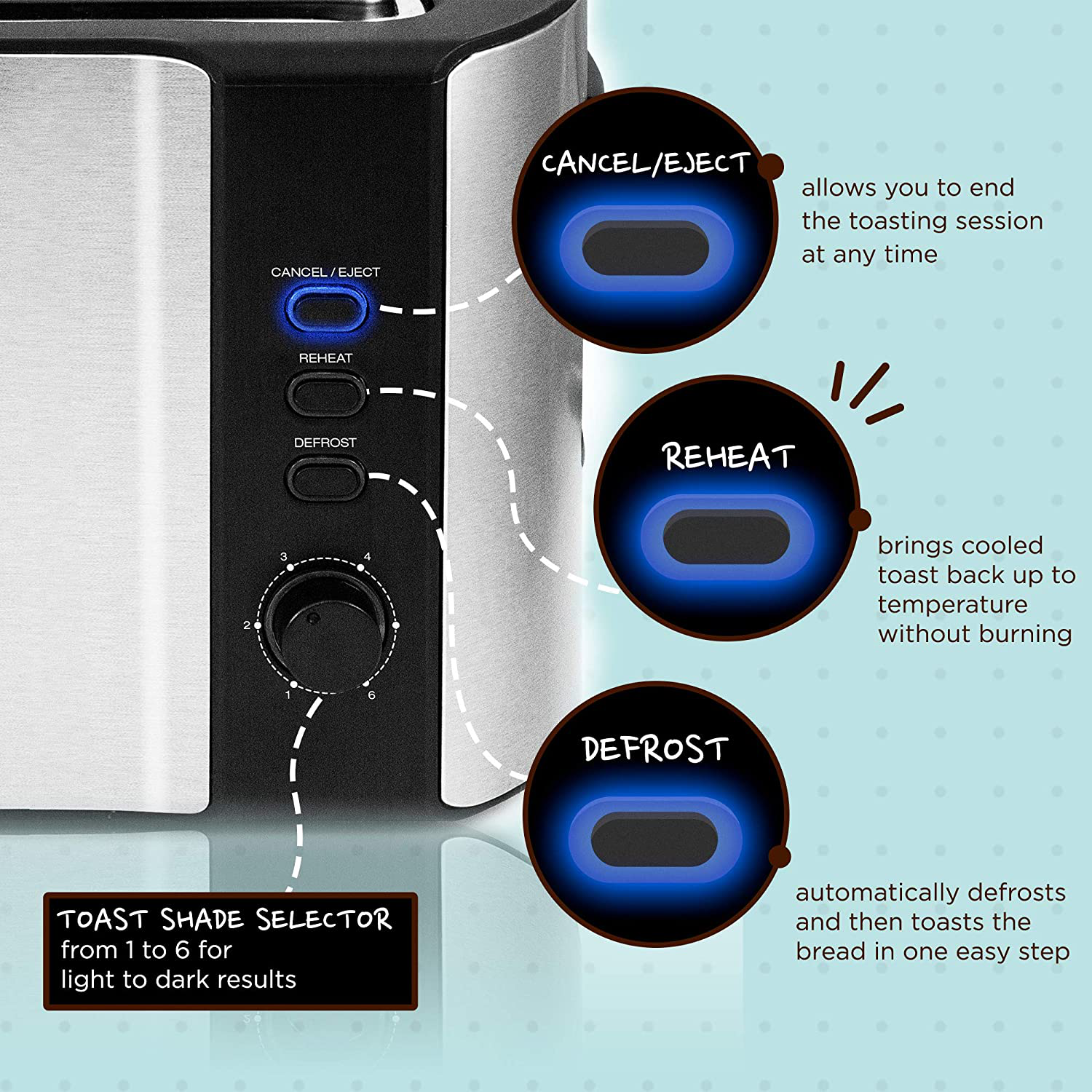 CANCEL / EJECT

REHEAT

DEFROST

3 4 2 1 6

CANCEL/EJECT

allows you to end the toasting session at any time

REHEAT

brings cooled toast back up to temperature without burning

DEFROST

automatically defrosts and then toasts the bread in one easy step

TOAST SHADE SELECTOR
from 1 to 6 for light to dark results