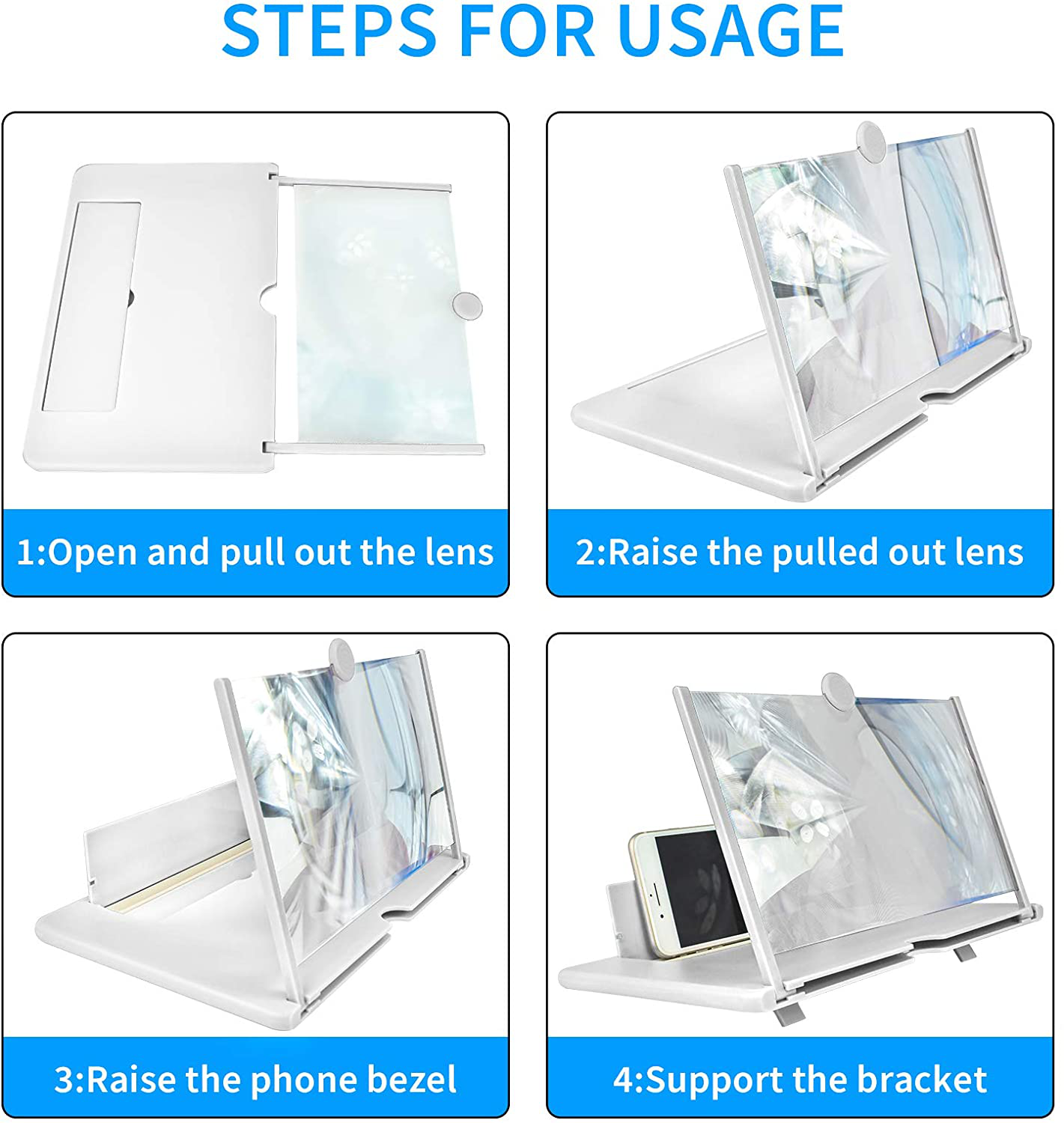 STEPS FOR USAGE

1:Open and pull out the lens

2:Raise the pulled out lens

3:Raise the phone bezel

4:Support the bracket