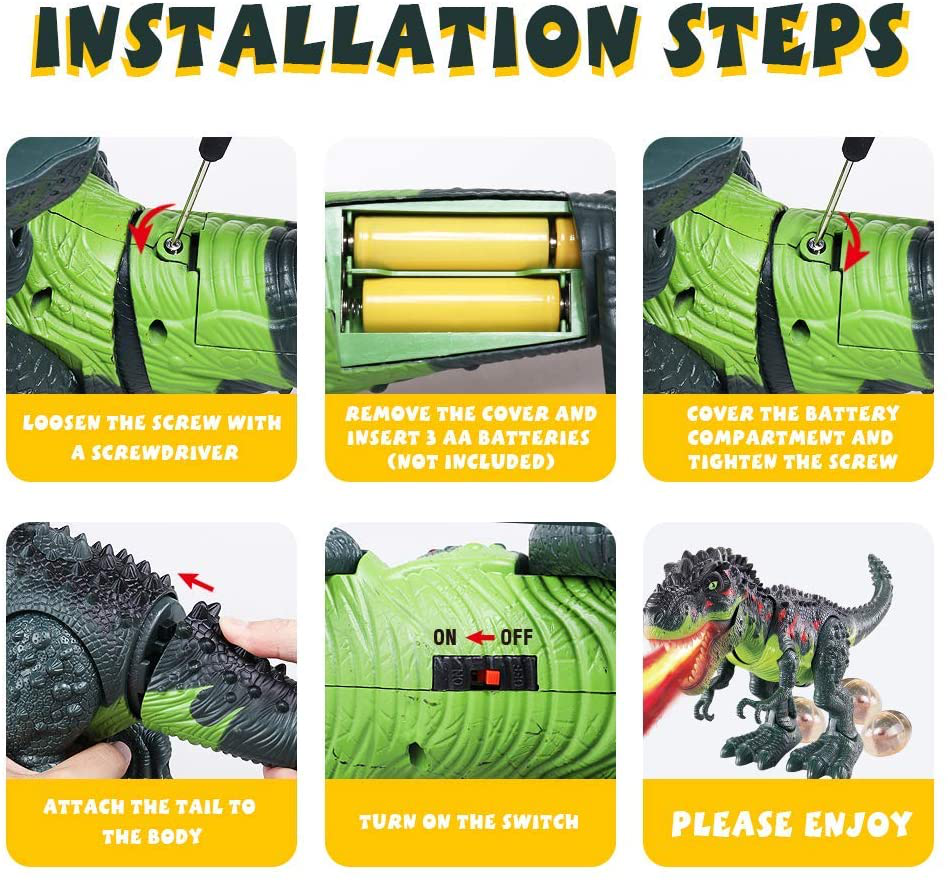 INSTALLATION STEPS

LOOSEN THE SCREW WITH A SCREWDRIVER

REMOVE THE COVER AND INSERT 3 AA BATTERIES (NOT INCLUDED)

COVER THE BATTERY COMPARTMENT AND TIGHTEN THE SCREW

ATTACH THE TAIL TO THE BODY

ON OFF

TURN ON THE SWITCH

PLEASE ENJOY