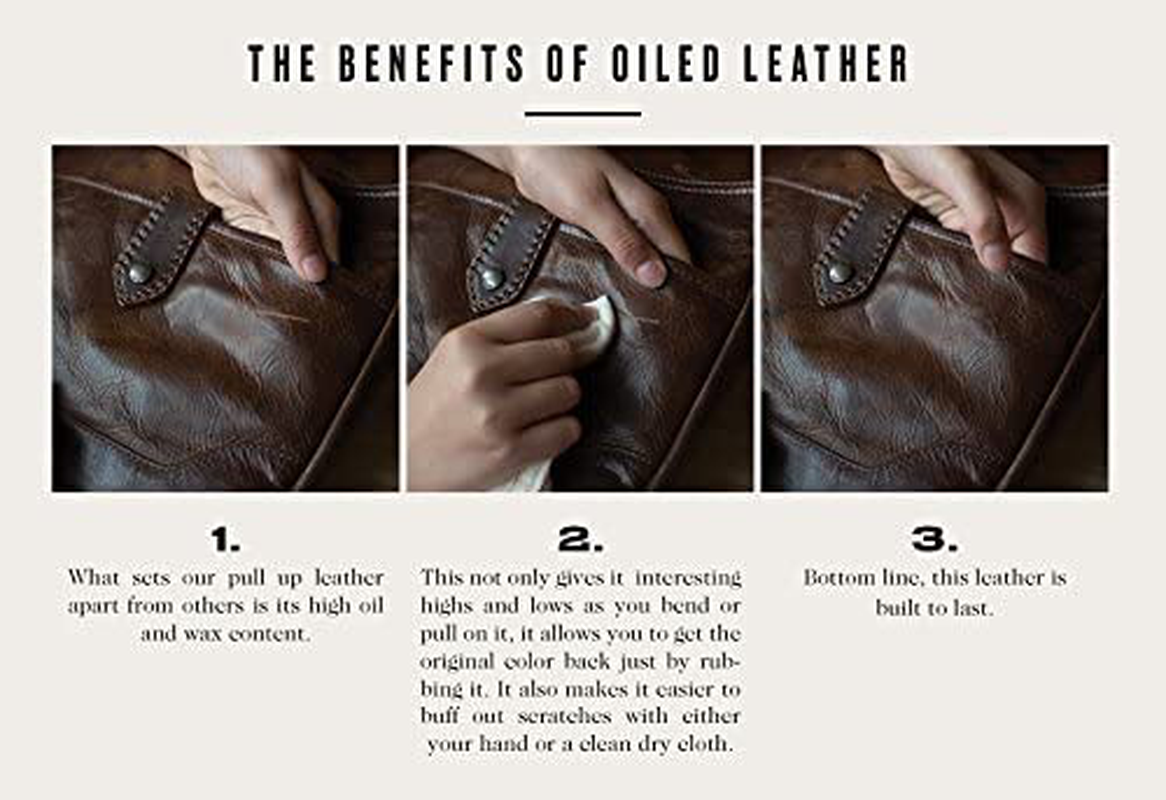 THE BENEFITS OF OILED LEATHER

1.
What sets our pull up leather apart from others is its high oil and wax content.

2.
This not only gives it interesting highs and lows as you bend or pull on it, it allows you to get the original color back just by rubbing it. It also makes it easier to buff out scratches with either your hand or a clean dry cloth.

3.
Bottom line, this leather is built to last.