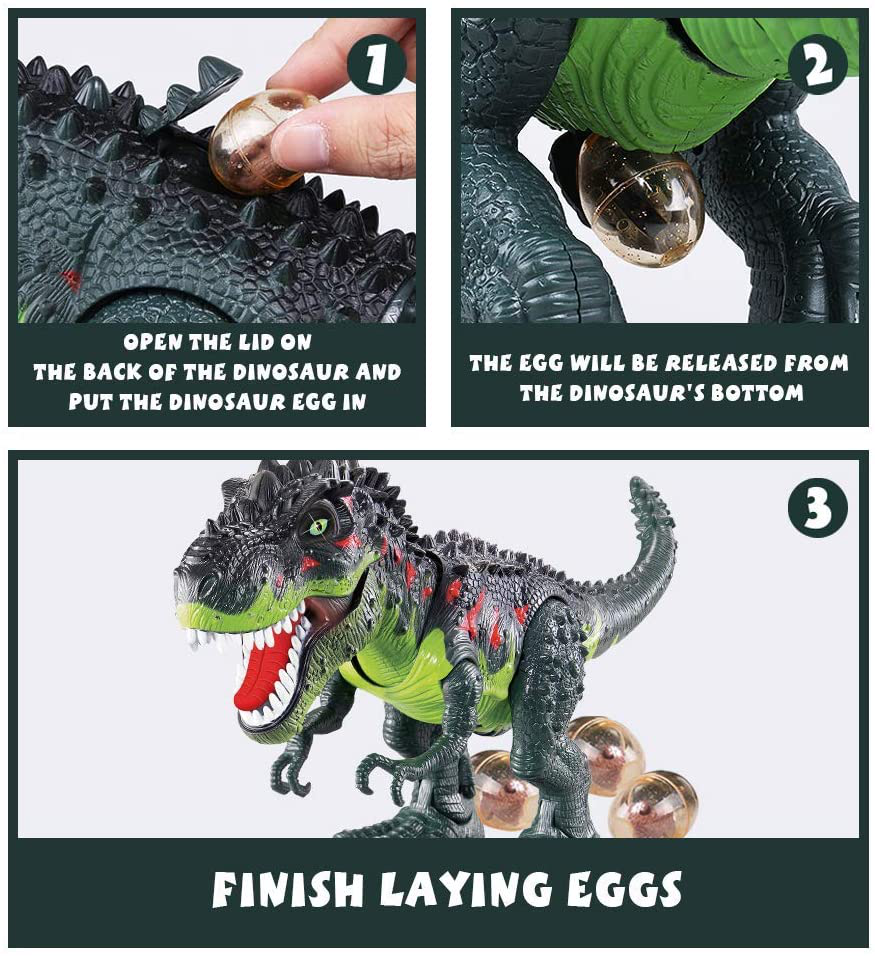 1

OPEN THE LID ON THE BACK OF THE DINOSAUR AND PUT THE DINOSAUR EGG IN

2

THE EGG WILL BE RELEASED FROM THE DINOSAUR'S BOTTOM

3

FINISH LAYING EGGS