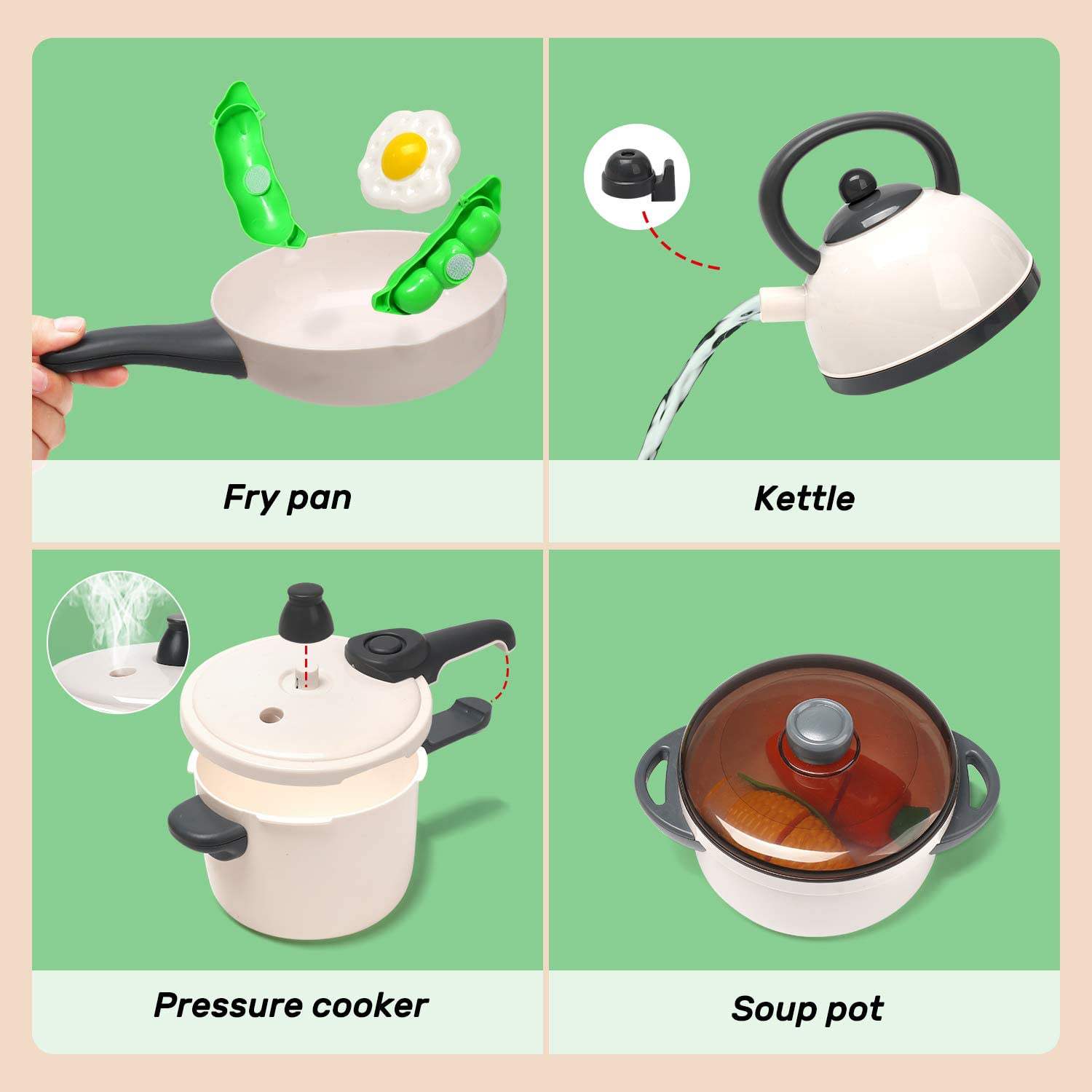 Fry pan

Kettle

Pressure cooker

Soup pot