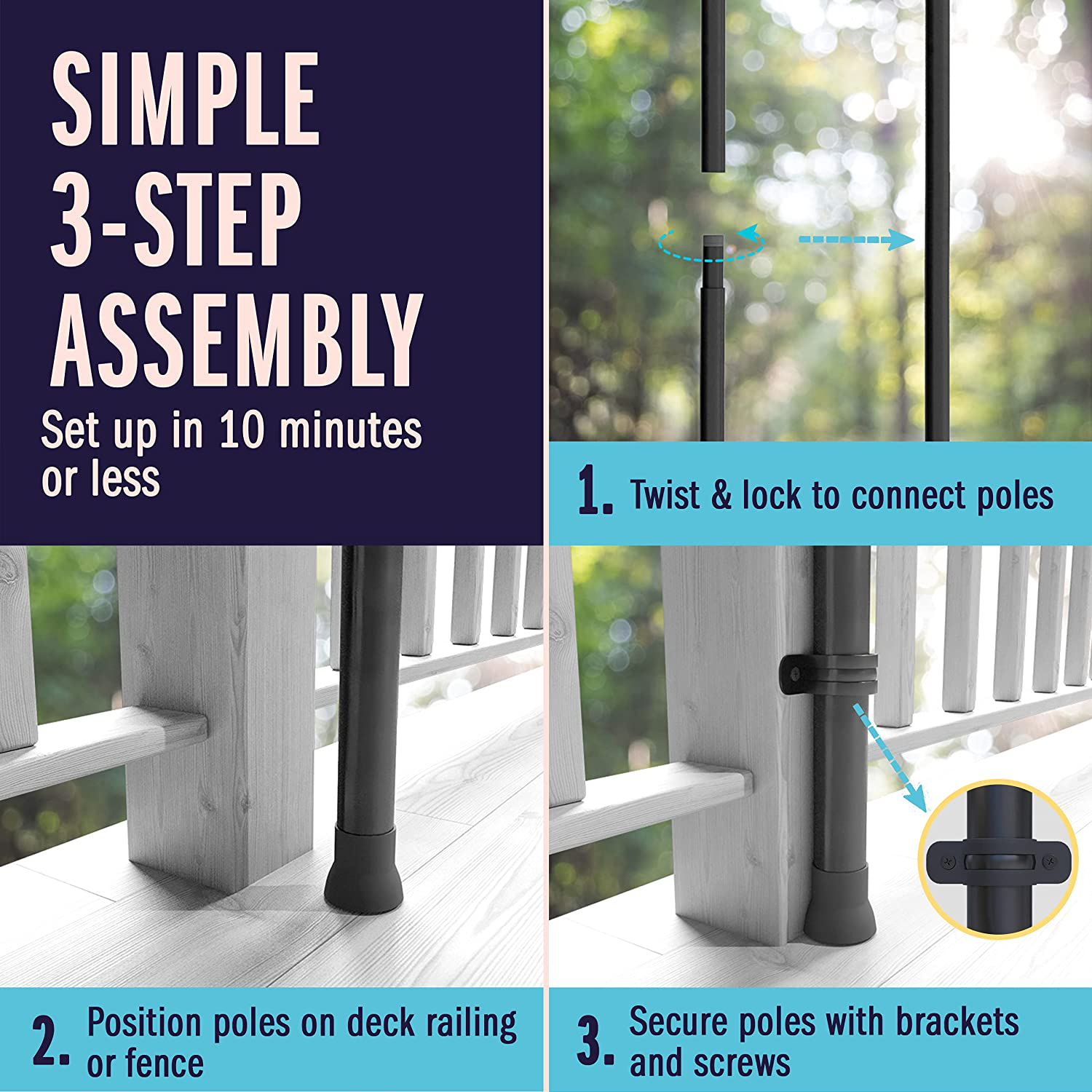 SIMPLE 3-STEP ASSEMBLY

Set up in 10 minutes or less

1. Twist & lock to connect poles

2. Position poles on deck railing or fence

3. Secure poles with brackets and screws